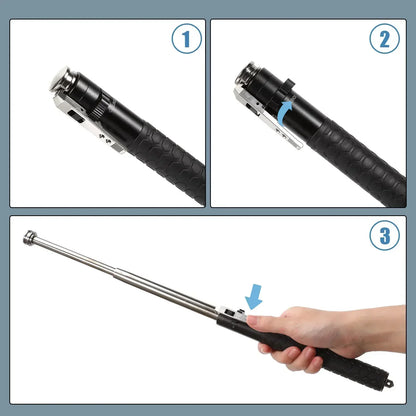 1

2

3